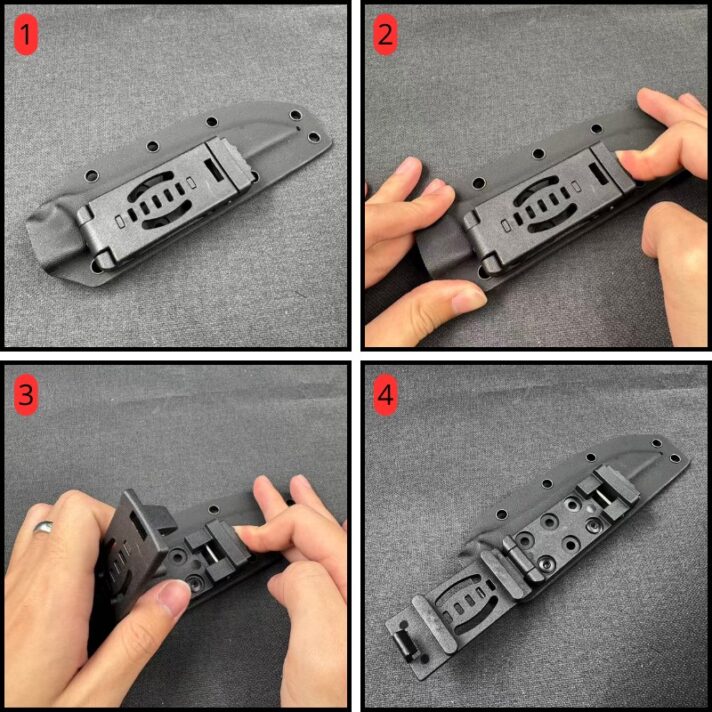 1

2

3

4