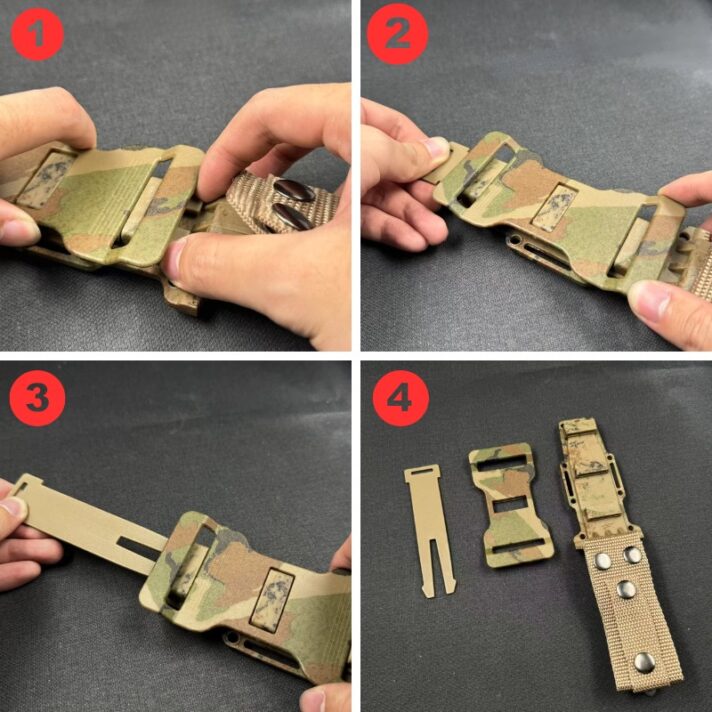 1
2
3
4